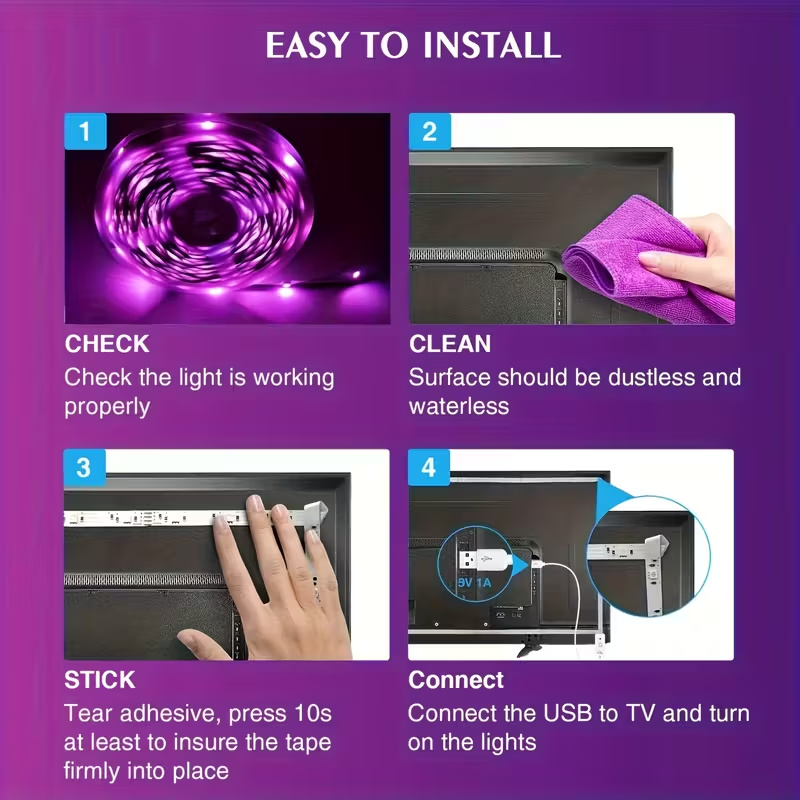 EASY TO INSTALL

1

CHECK
Check the light is working properly

2

CLEAN
Surface should be dustless and waterless

3

STICK
Tear adhesive, press 10s at least to insure the tape firmly into place

4

5V 1A

Connect
Connect the USB to TV and turn on the lights